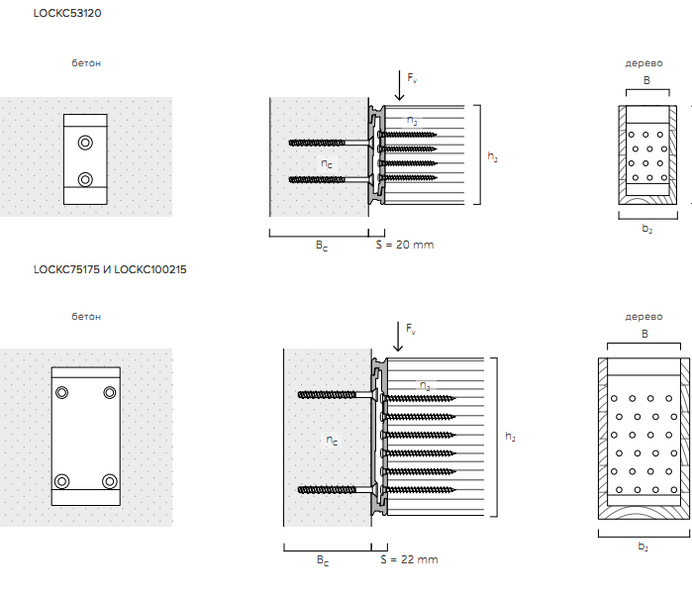 LOCKC53120

бетон

$F_v$

$n_J$

$n_C$

$h_J$

$B_C$

S = 20 mm

дерево

B

$b_J$

LOCKC75175 И LOCKC100215

бетон

$F_v$

$n_J$

$n_C$

$h_J$

$B_C$

S = 22 mm

дерево

B

$b_J$